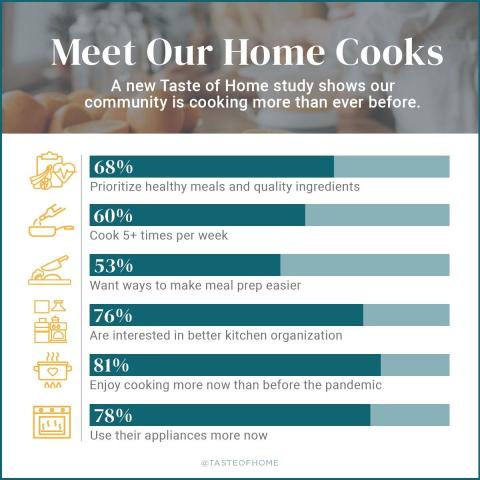 Meet Our Home Cooks

A new Taste of Home study shows our community is cooking more than ever before.

68%
Prioritize healthy meals and quality ingredients

60%
Cook 5+ times per week

53%
Want ways to make meal prep easier

76%
Are interested in better kitchen organization

81%
Enjoy cooking more now than before the pandemic

78%
Use their appliances more now

@TASTEOFHOME